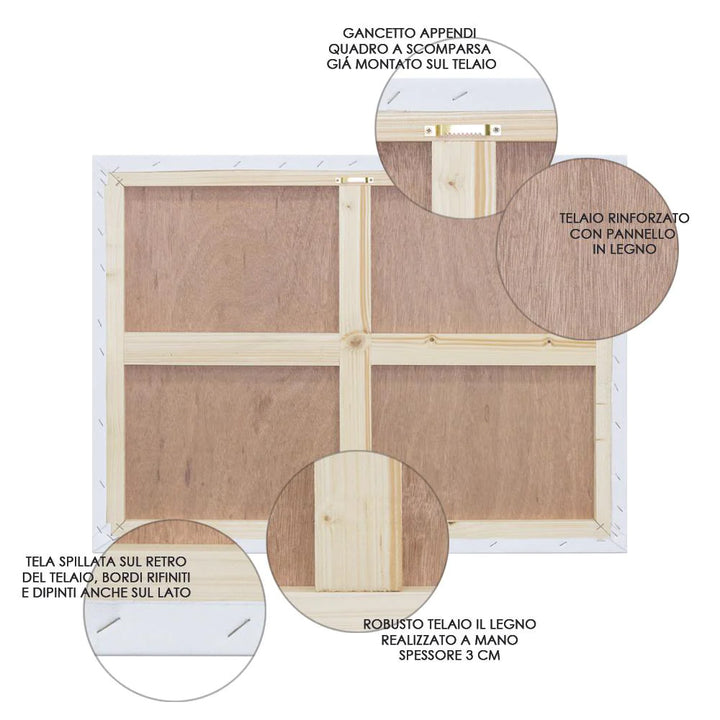 GANCETTO APPENDI QUADRO A SCOMPARSA GIÁ MONTATO SUL TELAIO

TELAIO RINFORZATO CON PANNELLO IN LEGNO

TELA SPILLATA SUL RETRO DEL TELAIO, BORDI RIFINITI E DIPINTI ANCHE SUL LATO

ROBUSTO TELAIO IL LEGNO REALIZZATO A MANO SPESSORE 3 CM