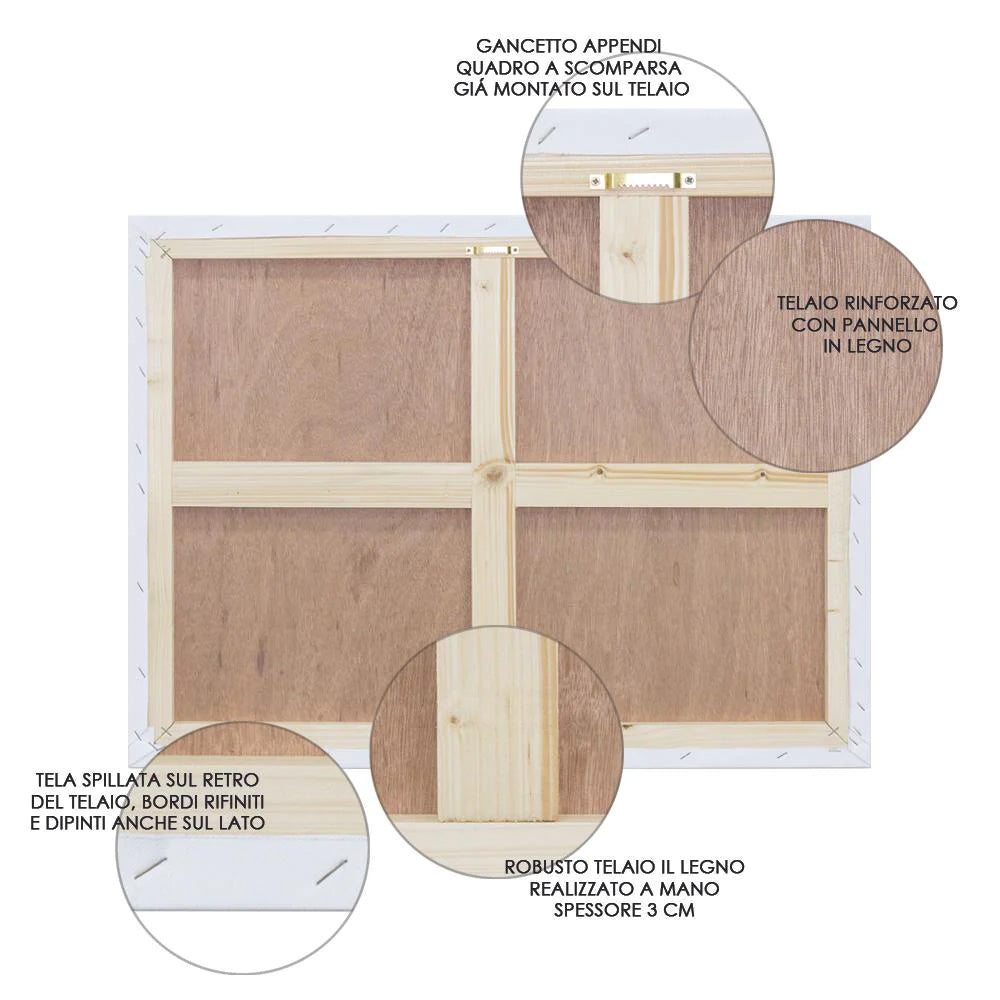 GANCETTO APPENDI QUADRO A SCOMPARSA GIÁ MONTATO SUL TELAIO

TELAIO RINFORZATO CON PANNELLO IN LEGNO

TELA SPILLATA SUL RETRO DEL TELAIO, BORDI RIFINITI E DIPINTI ANCHE SUL LATO

ROBUSTO TELAIO IL LEGNO REALIZZATO A MANO SPESSORE 3 CM